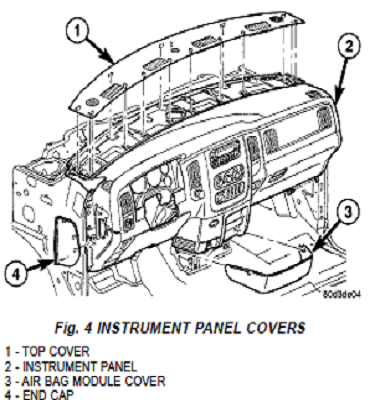 1

2

3

4

80d3de04

Fig. 4 INSTRUMENT PANEL COVERS

1 - TOP COVER
2 - INSTRUMENT PANEL
3 - AIR BAG MODULE COVER
4 - END CAP